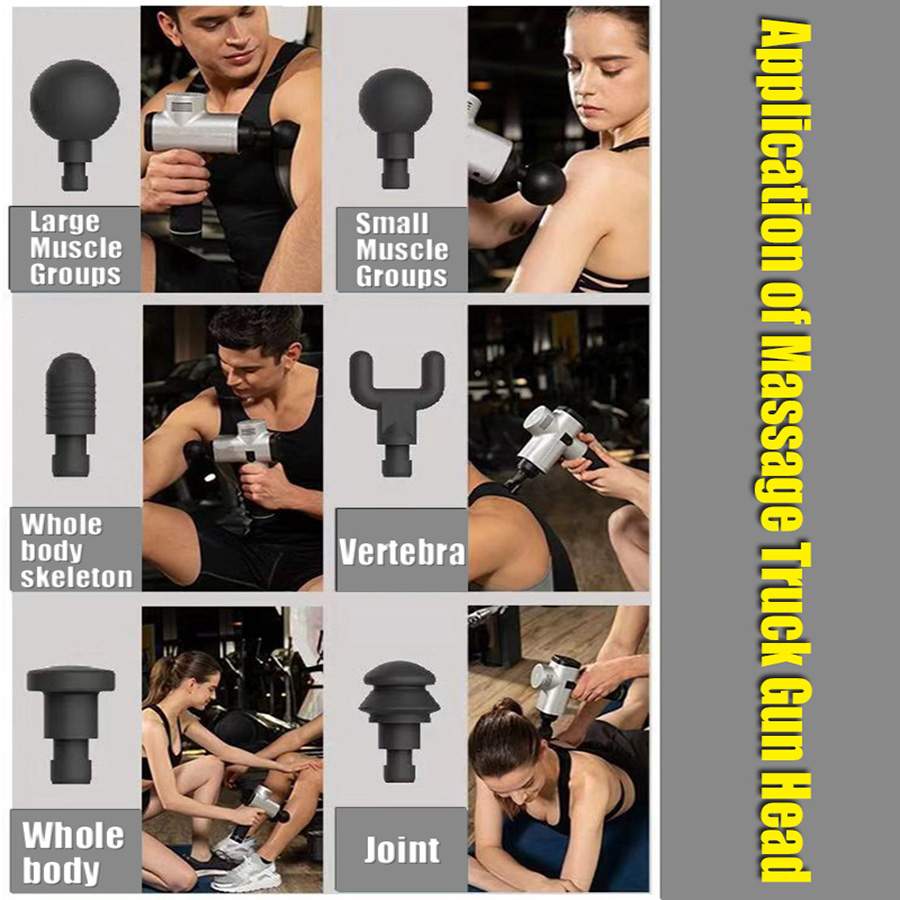 Large Muscle Groups

Small Muscle Groups

Whole body skeleton

Vertebra

Whole body

Joint

Application of Massage Truck Gun Head