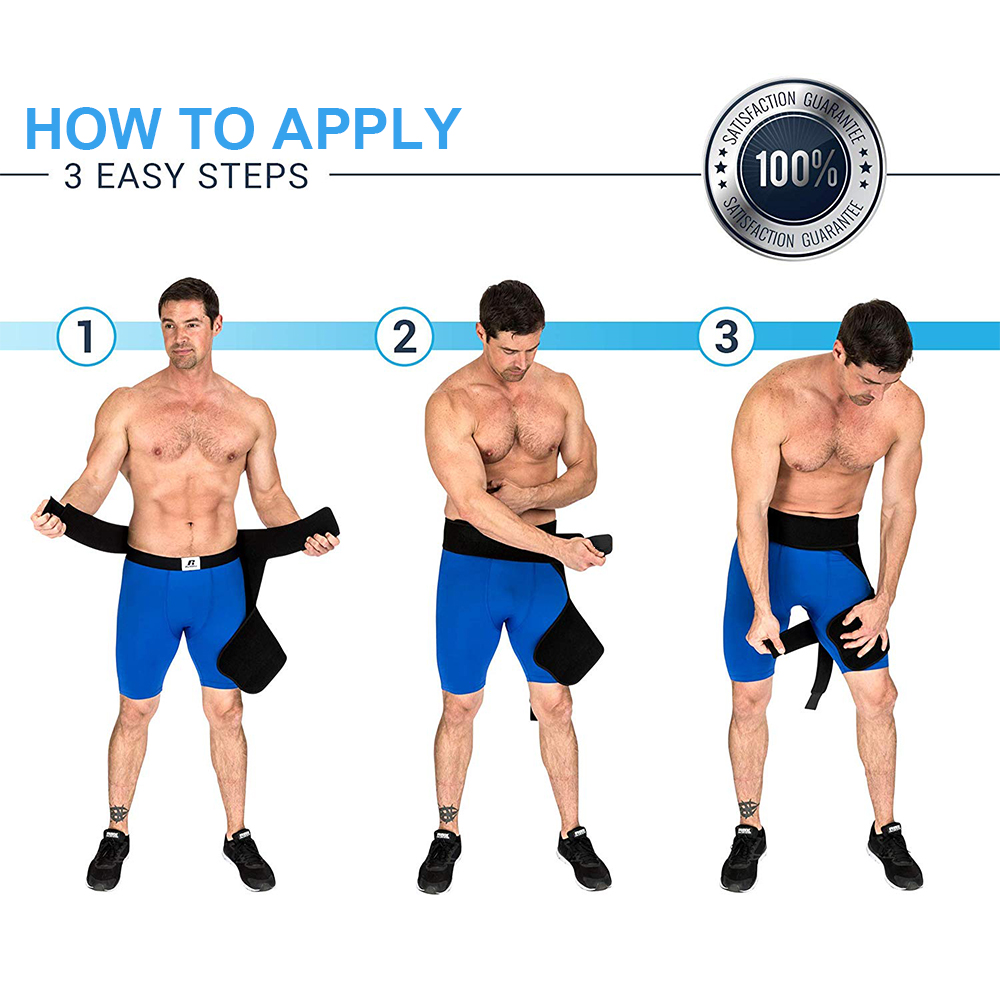 HOW TO APPLY
3 EASY STEPS

SATISFACTION GUARANTEE
100%
SATISFACTION GUARANTEE

1

2

3